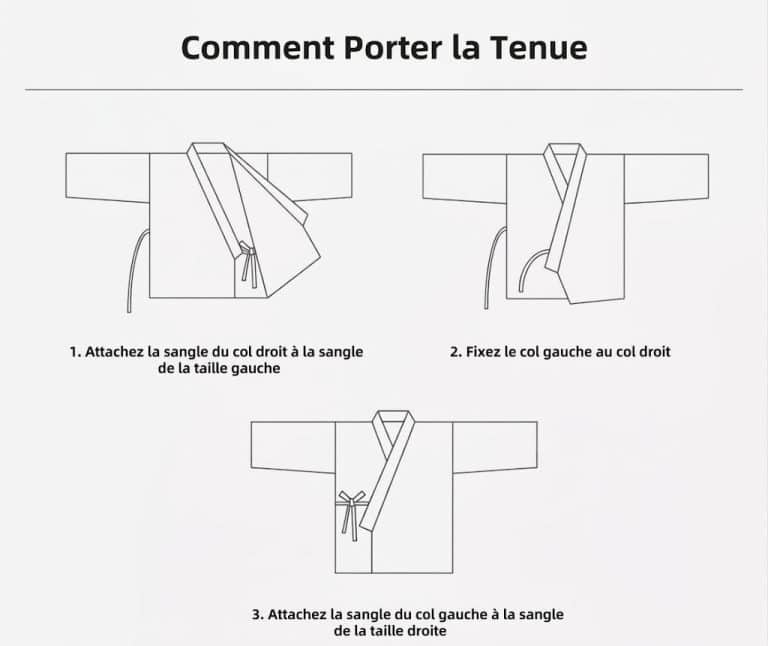 Comment Porter la Tenue

1. Attachez la sangle du col droit à la sangle de la taille gauche

2. Fixez le col gauche au col droit

3. Attachez la sangle du col gauche à la sangle de la taille droite