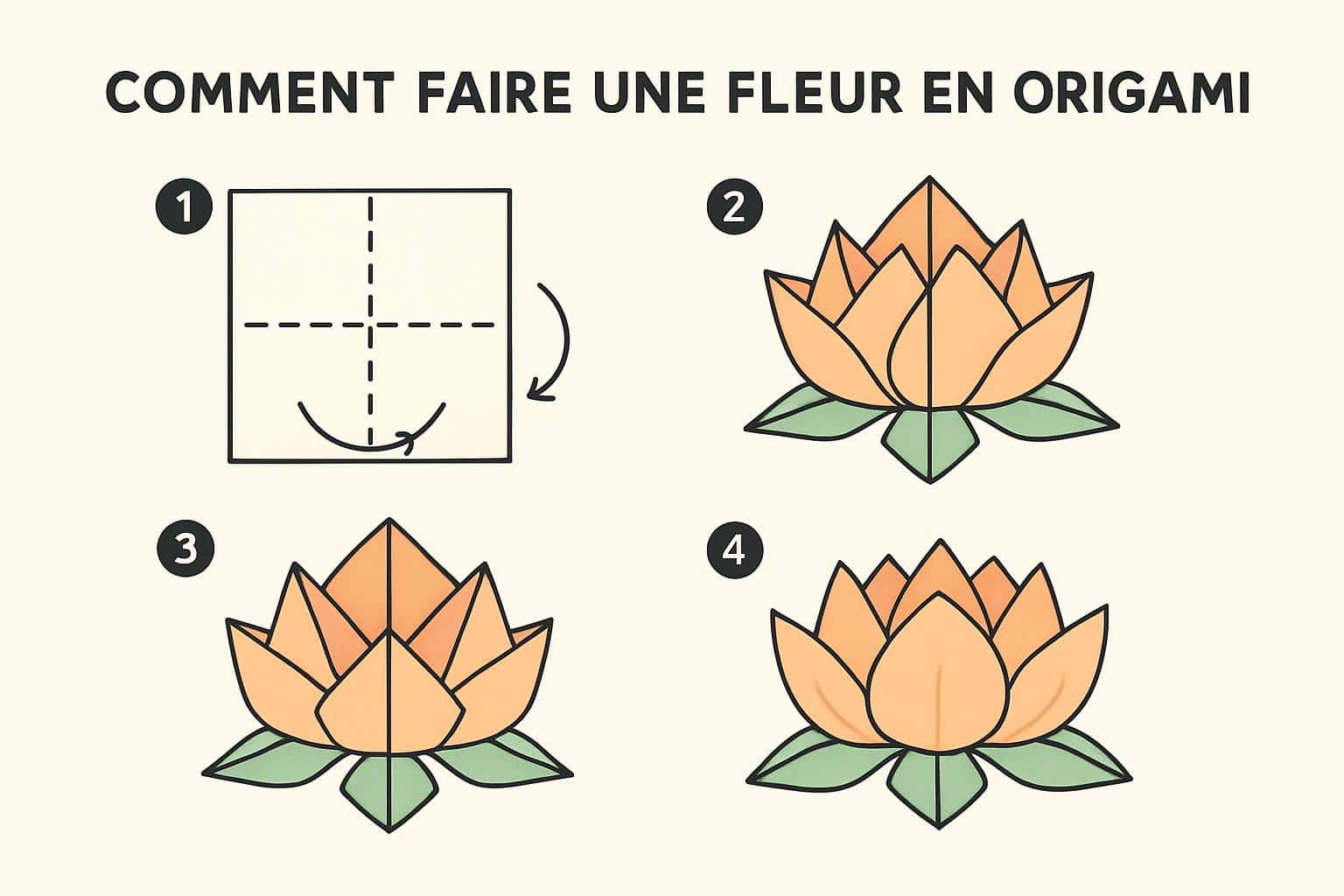 COMMENT FAIRE UNE FLEUR EN ORIGAMI

1

2

3

4